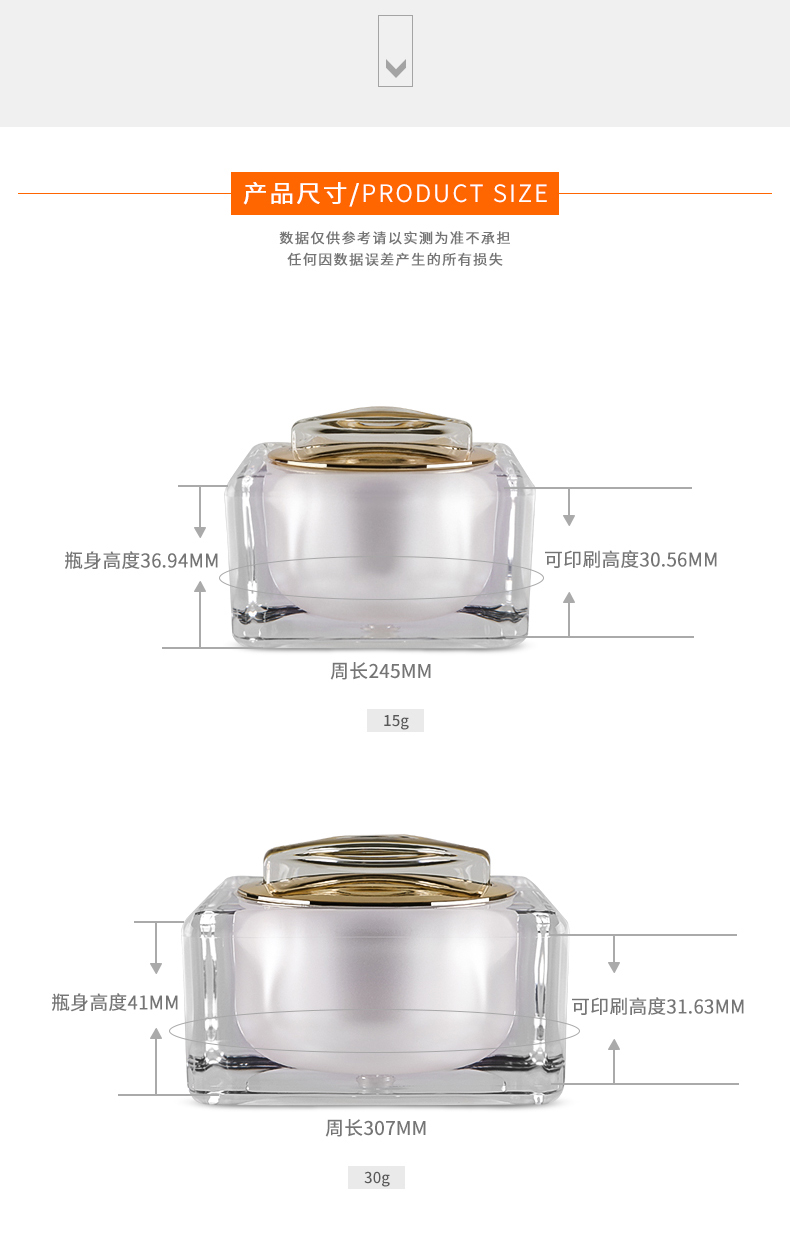 产品尺寸/PRODUCT SIZE

数据仅供参考请以实测为准不承担
任何因数据误差产生的所有损失

瓶身高度36.94MM

可印刷高度30.56MM

周长245MM

15g

瓶身高度41MM

可印刷高度31.63MM

周长307MM

30g