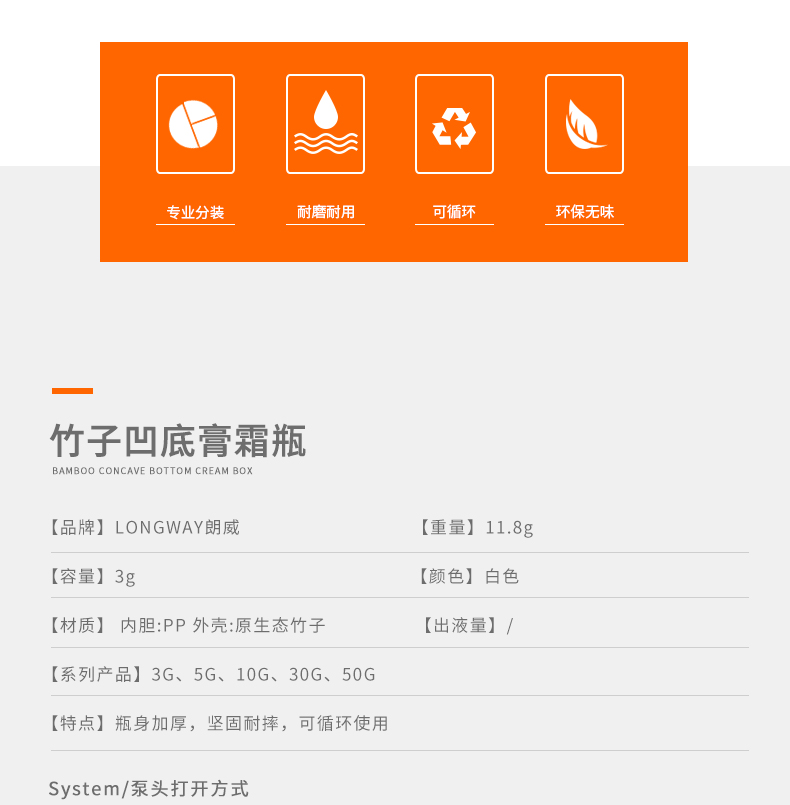 专业分装

耐磨耐用

可循环

环保无味

竹子凹底膏霜瓶

BAMBOO CONCAVE BOTTOM CREAM BOX

【品牌】LONGWAY朗威

【重量】11.8g

【容量】3g

【颜色】白色

【材质】 内胆:PP 外壳:原生态竹子

【出液量】/

【系列产品】3G、5G、10G、30G、50G

【特点】瓶身加厚，坚固耐摔，可循环使用

System/泵头打开方式