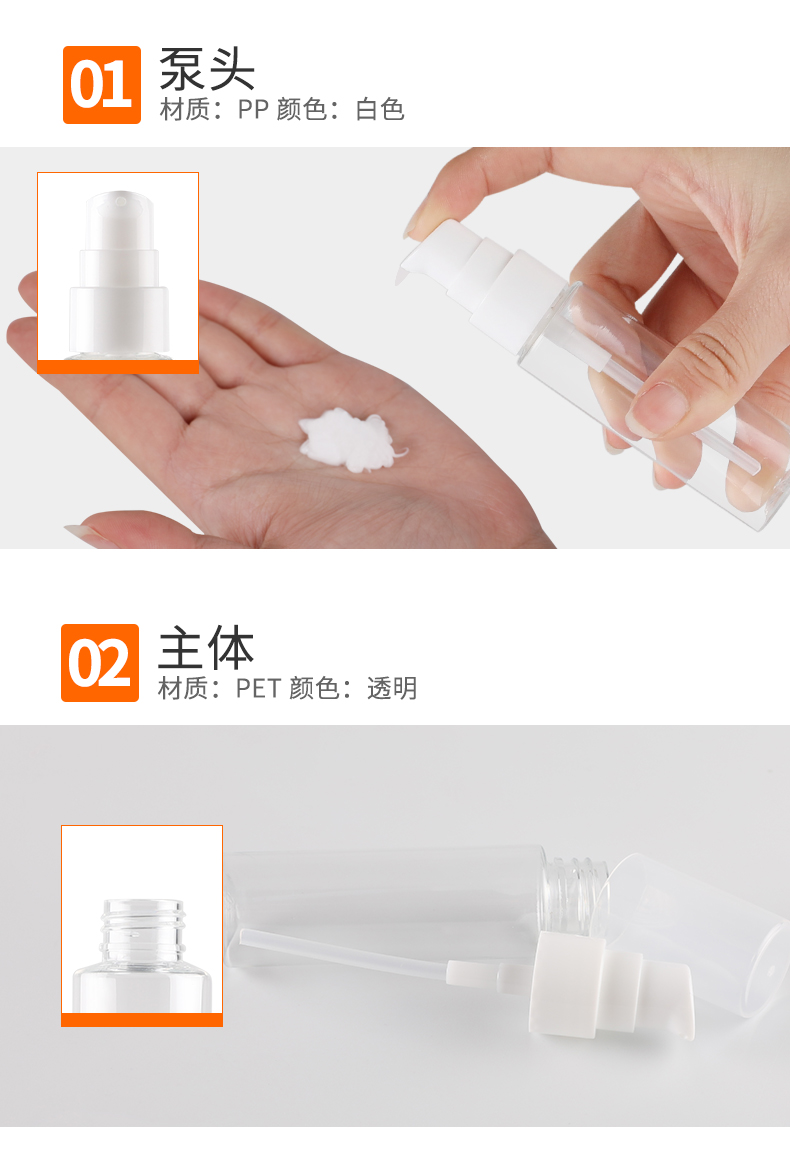 01 泵头
材质：PP 颜色：白色

02 主体
材质：PET 颜色：透明