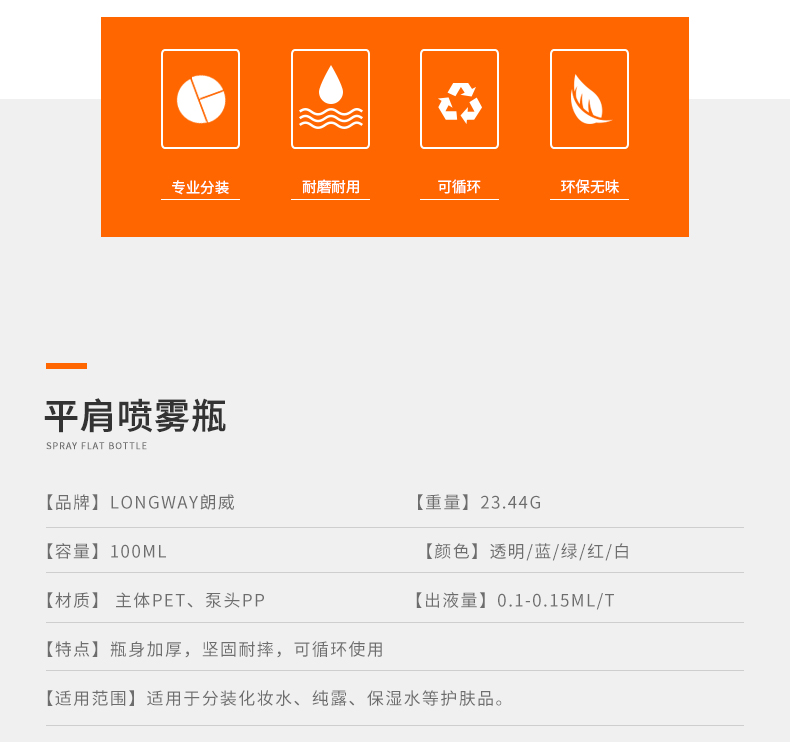 专业分装

耐磨耐用

可循环

环保无味

平肩喷雾瓶

SPRAY FLAT BOTTLE

【品牌】LONGWAY朗威

【重量】23.44G

【容量】100ML

【颜色】透明/蓝/绿/红/白

【材质】主体PET、泵头PP

【出液量】0.1-0.15ML/T

【特点】瓶身加厚，坚固耐摔，可循环使用

【适用范围】适用于分装化妆水、纯露、保湿水等护肤品。