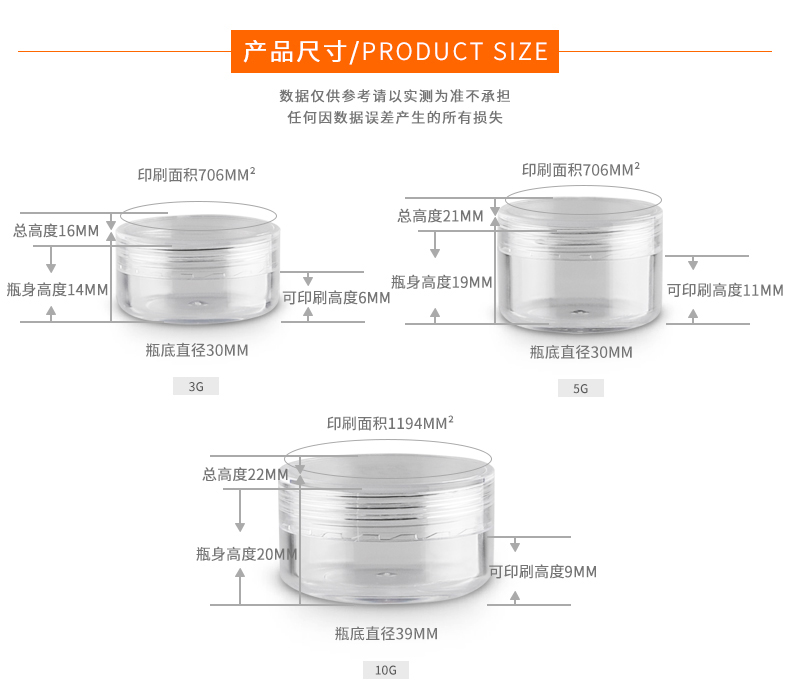 产品尺寸/PRODUCT SIZE

数据仅供参考请以实测为准不承担
任何因数据误差产生的所有损失

印刷面积706MM²
总高度16MM
瓶身高度14MM
可印刷高度6MM
瓶底直径30MM
3G

印刷面积706MM²
总高度21MM
瓶身高度19MM
可印刷高度11MM
瓶底直径30MM
5G

印刷面积1194MM²
总高度22MM
瓶身高度20MM
可印刷高度9MM
瓶底直径39MM
10G