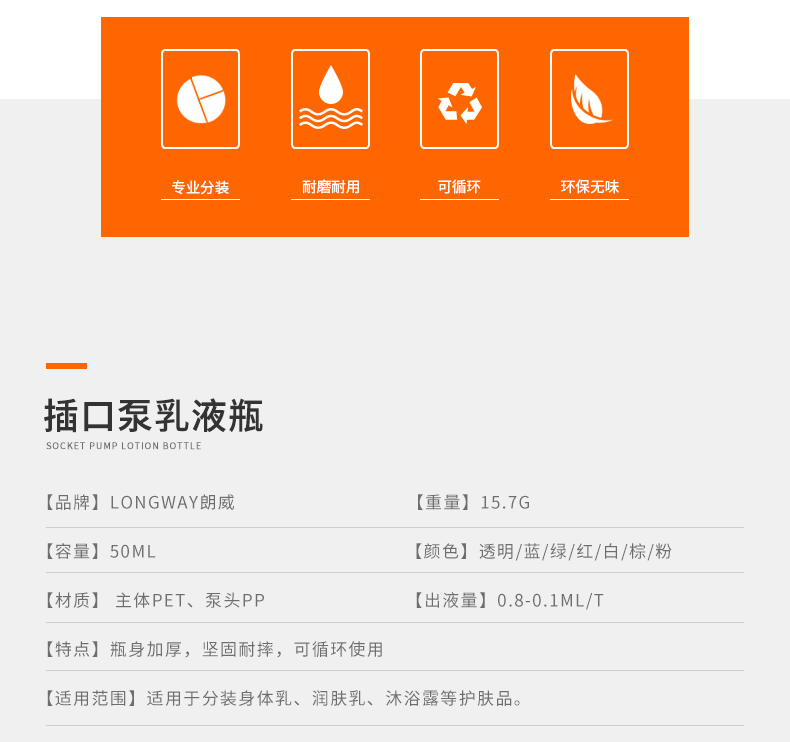 专业分装

耐磨耐用

可循环

环保无味

插口泵乳液瓶

SOCKET PUMP LOTION BOTTLE

【品牌】LONGWAY朗威

【重量】15.7G

【容量】50ML

【颜色】透明/蓝/绿/红/白/棕/粉

【材质】主体PET、泵头PP

【出液量】0.8-0.1ML/T

【特点】瓶身加厚，坚固耐摔，可循环使用

【适用范围】适用于分装身体乳、润肤乳、沐浴露等护肤品。