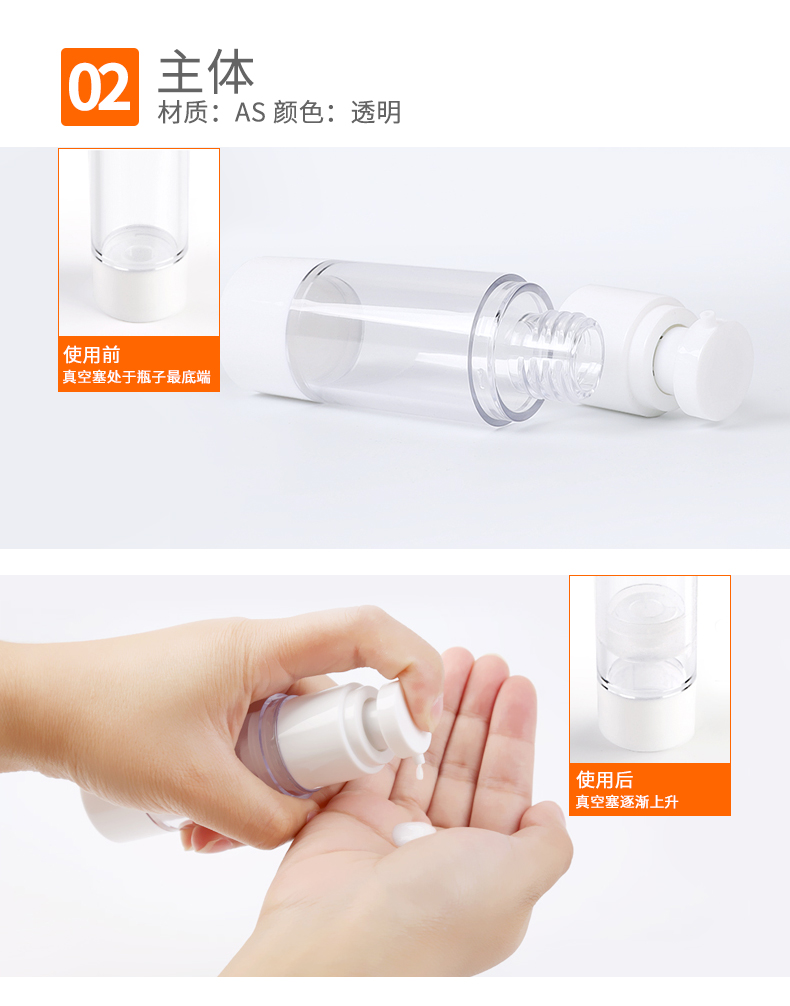 02 主体
材质：AS 颜色：透明

使用前
真空塞处于瓶子最底端

使用后
真空塞逐渐上升