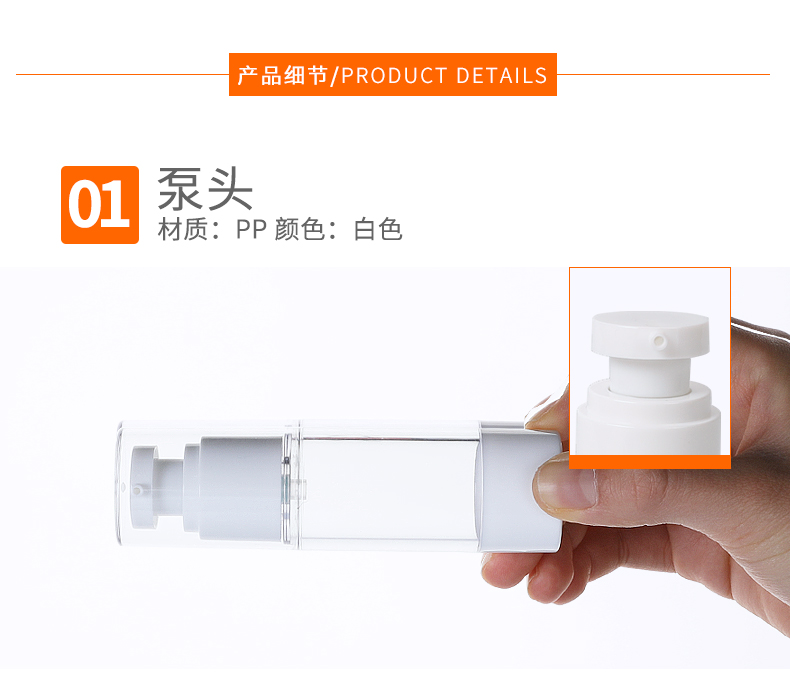 产品细节/PRODUCT DETAILS

01 泵头
材质：PP 颜色：白色