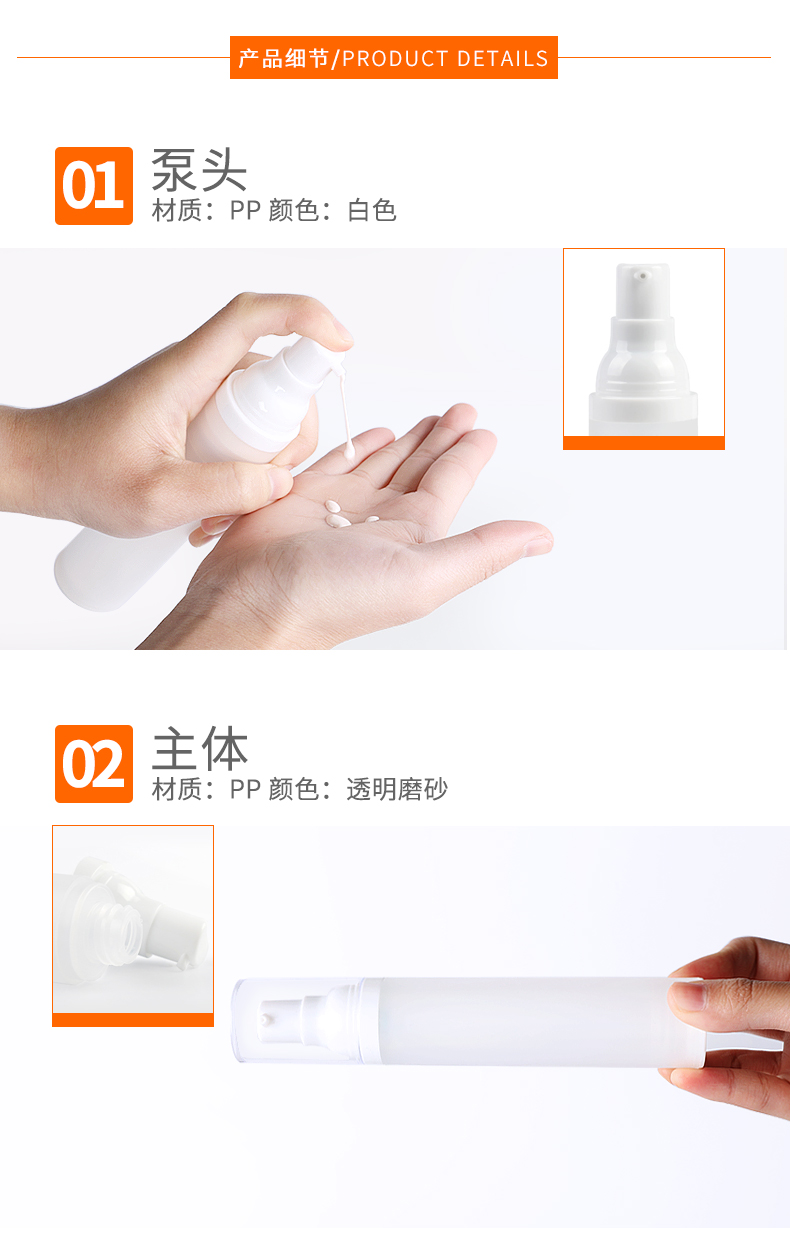 产品细节/PRODUCT DETAILS

01 泵头
材质：PP 颜色：白色

02 主体
材质：PP 颜色：透明磨砂