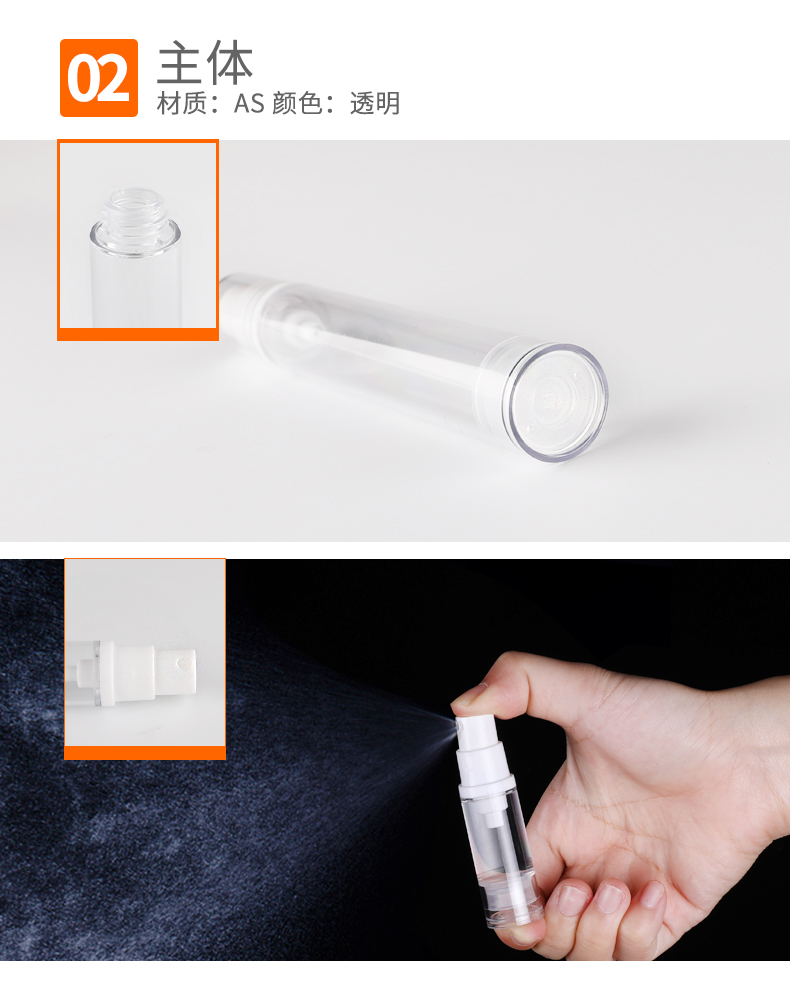 02 主体
材质：AS 颜色：透明