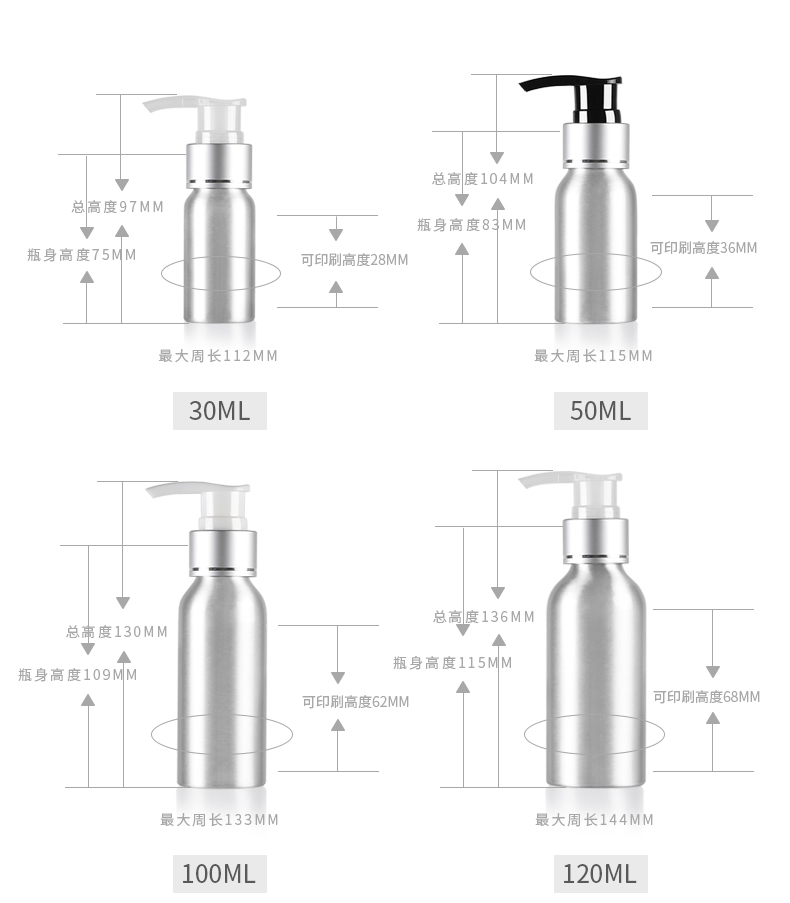 总高度97MM
瓶身高度75MM
可印刷高度28MM
最大周长112MM
30ML

总高度104MM
瓶身高度83MM
可印刷高度36MM
最大周长115MM
50ML

总高度130MM
瓶身高度109MM
可印刷高度62MM
最大周长133MM
100ML

总高度136MM
瓶身高度115MM
可印刷高度68MM
最大周长144MM
120ML