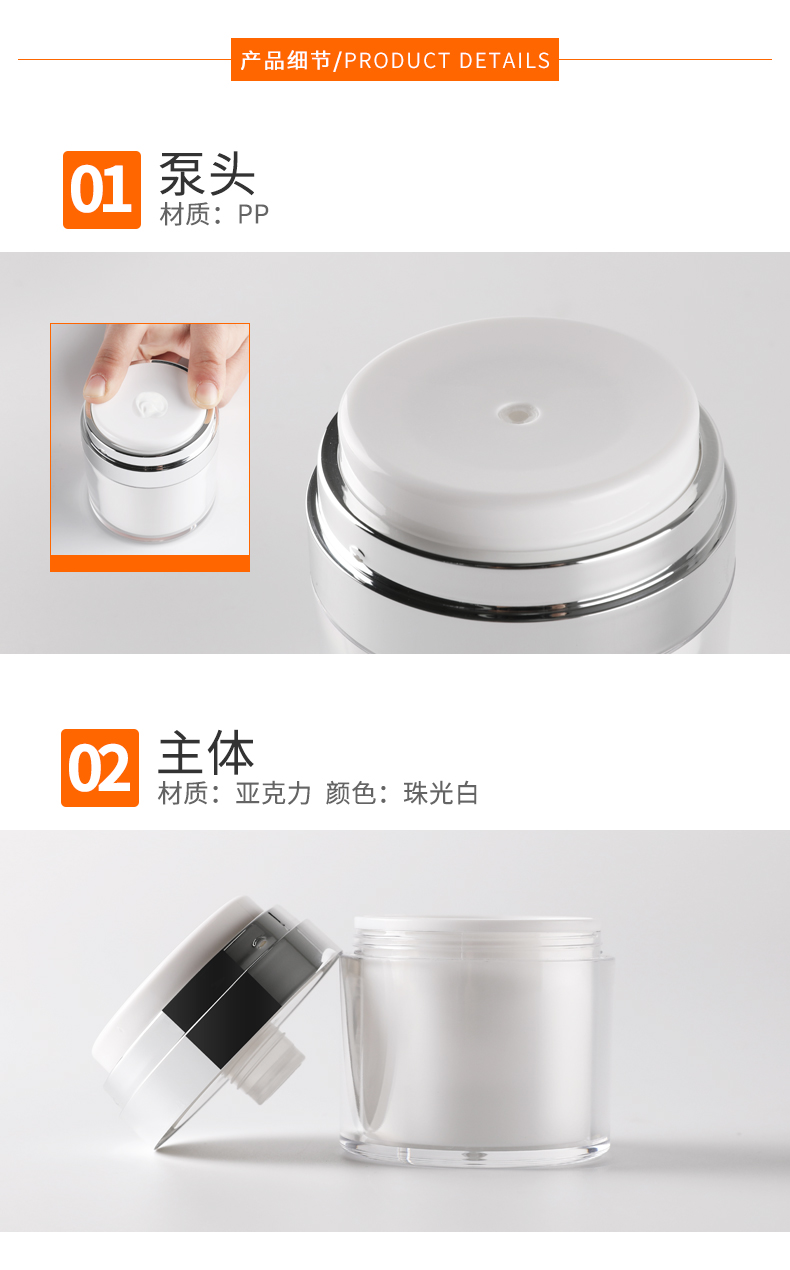 产品细节/PRODUCT DETAILS

01 泵头
材质：PP

02 主体
材质：亚克力 颜色：珠光白