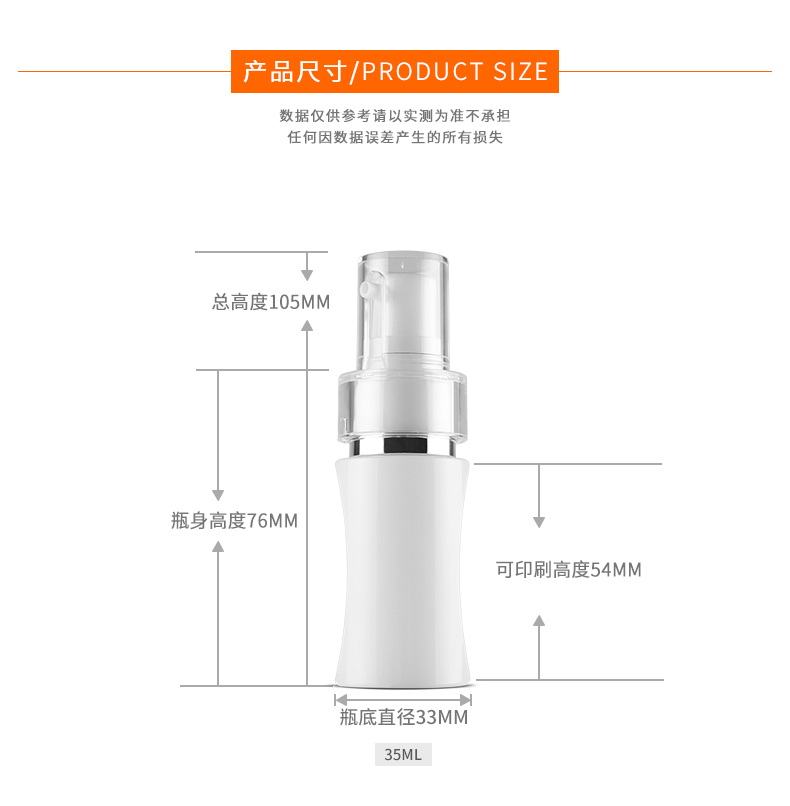 产品尺寸/PRODUCT SIZE

数据仅供参考请以实测为准不承担
任何因数据误差产生的所有损失

总高度105MM

瓶身高度76MM

可印刷高度54MM

瓶底直径33MM

35ML