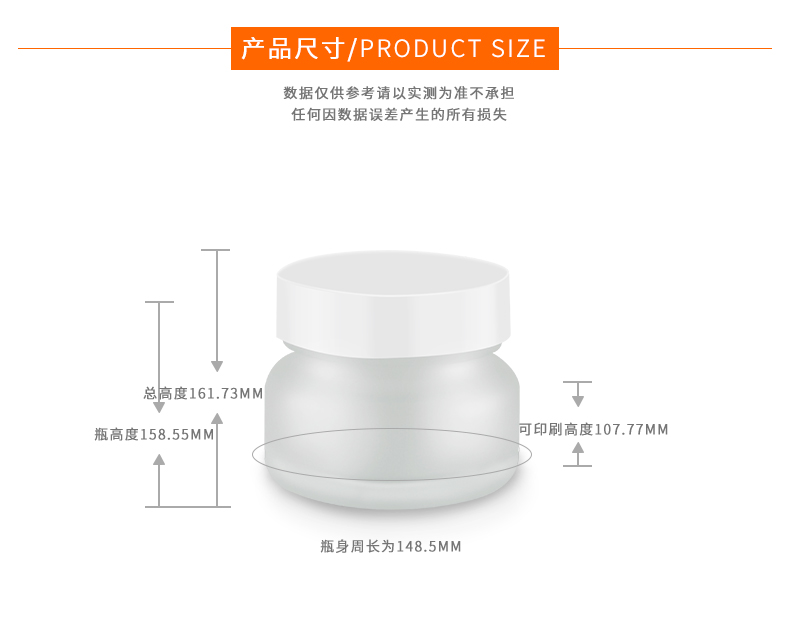 产品尺寸/PRODUCT SIZE

数据仅供参考请以实测为准不承担
任何因数据误差产生的所有损失

总高度161.73MM

瓶高度158.55MM

可印刷高度107.77MM

瓶身周长为148.5MM