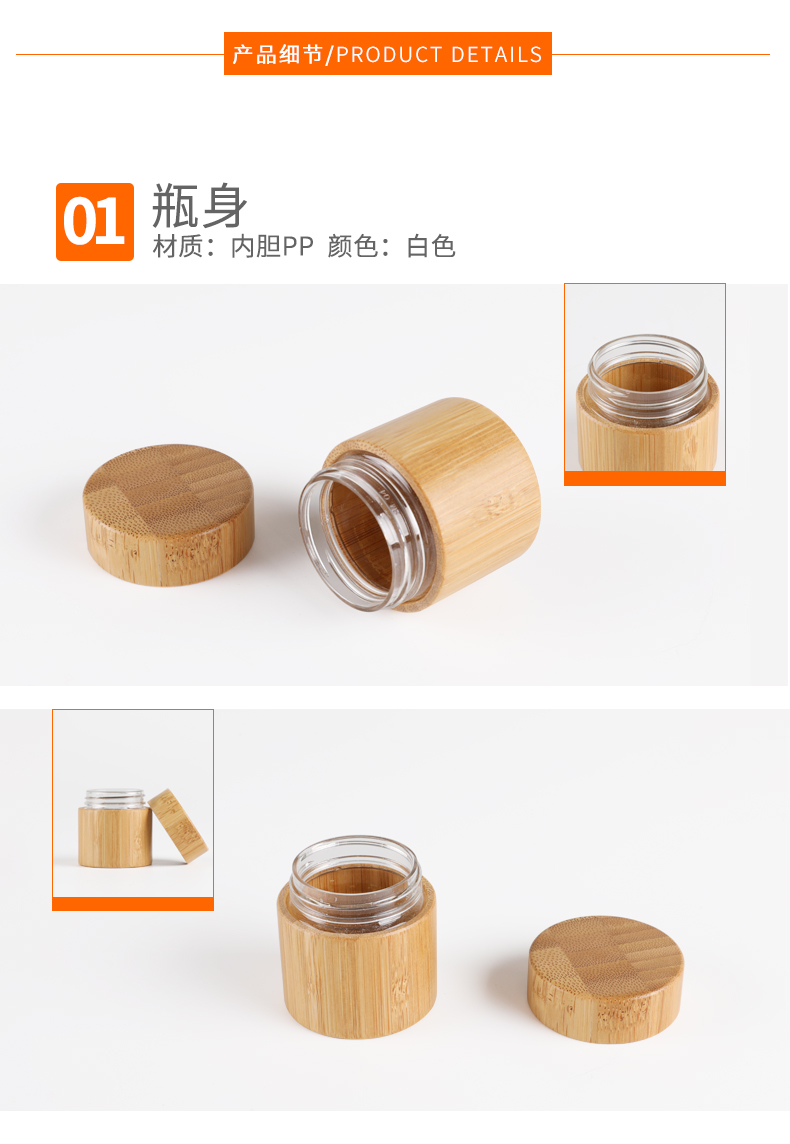 产品细节/PRODUCT DETAILS

01 瓶身
材质：内胆PP 颜色：白色