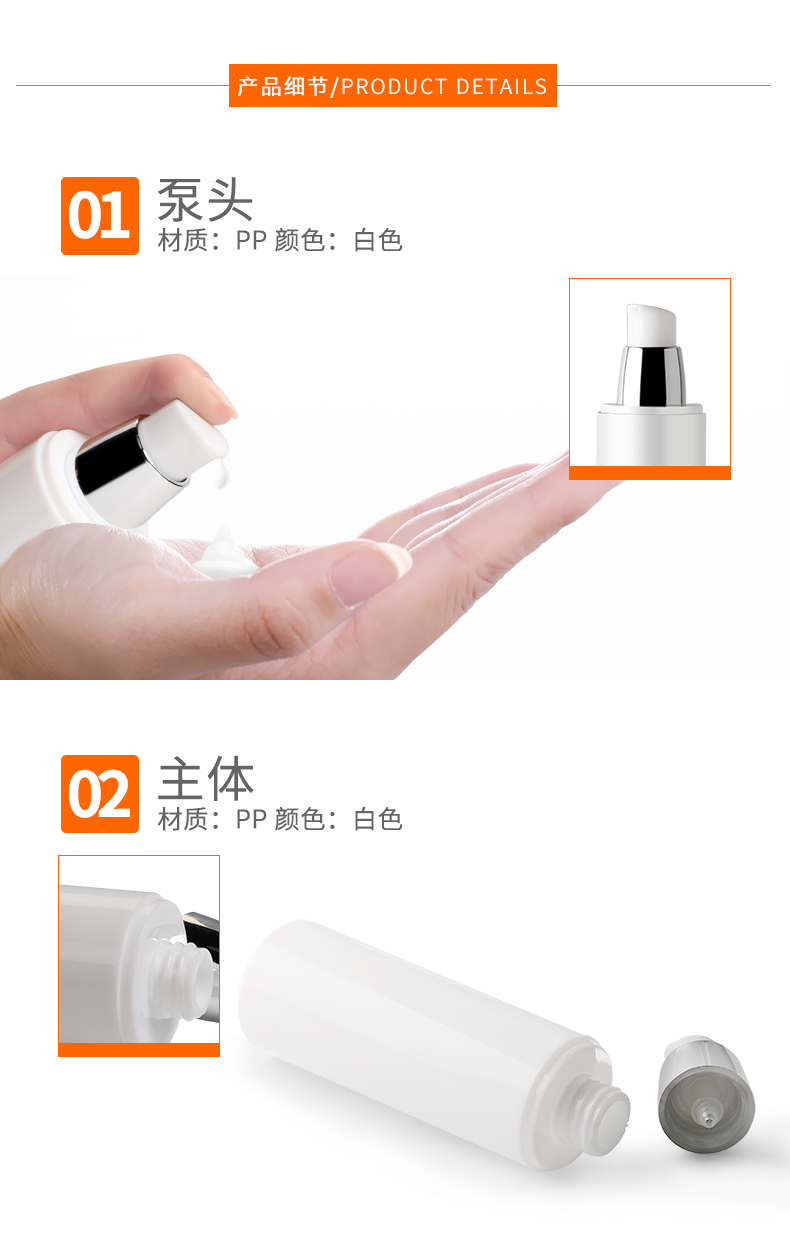 产品细节/PRODUCT DETAILS

01 泵头
材质：PP 颜色：白色

02 主体
材质：PP 颜色：白色