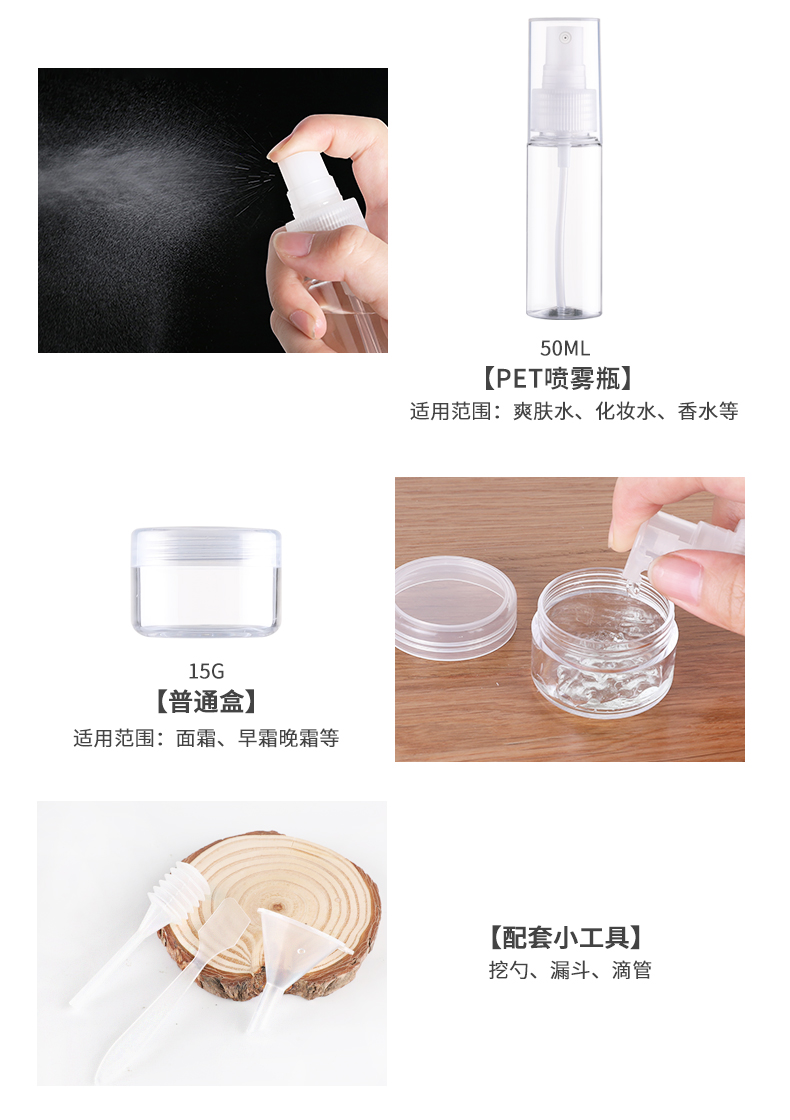 50ML
【PET喷雾瓶】
适用范围：爽肤水、化妆水、香水等

15G
【普通盒】
适用范围：面霜、早霜晚霜等

【配套小工具】
挖勺、漏斗、滴管