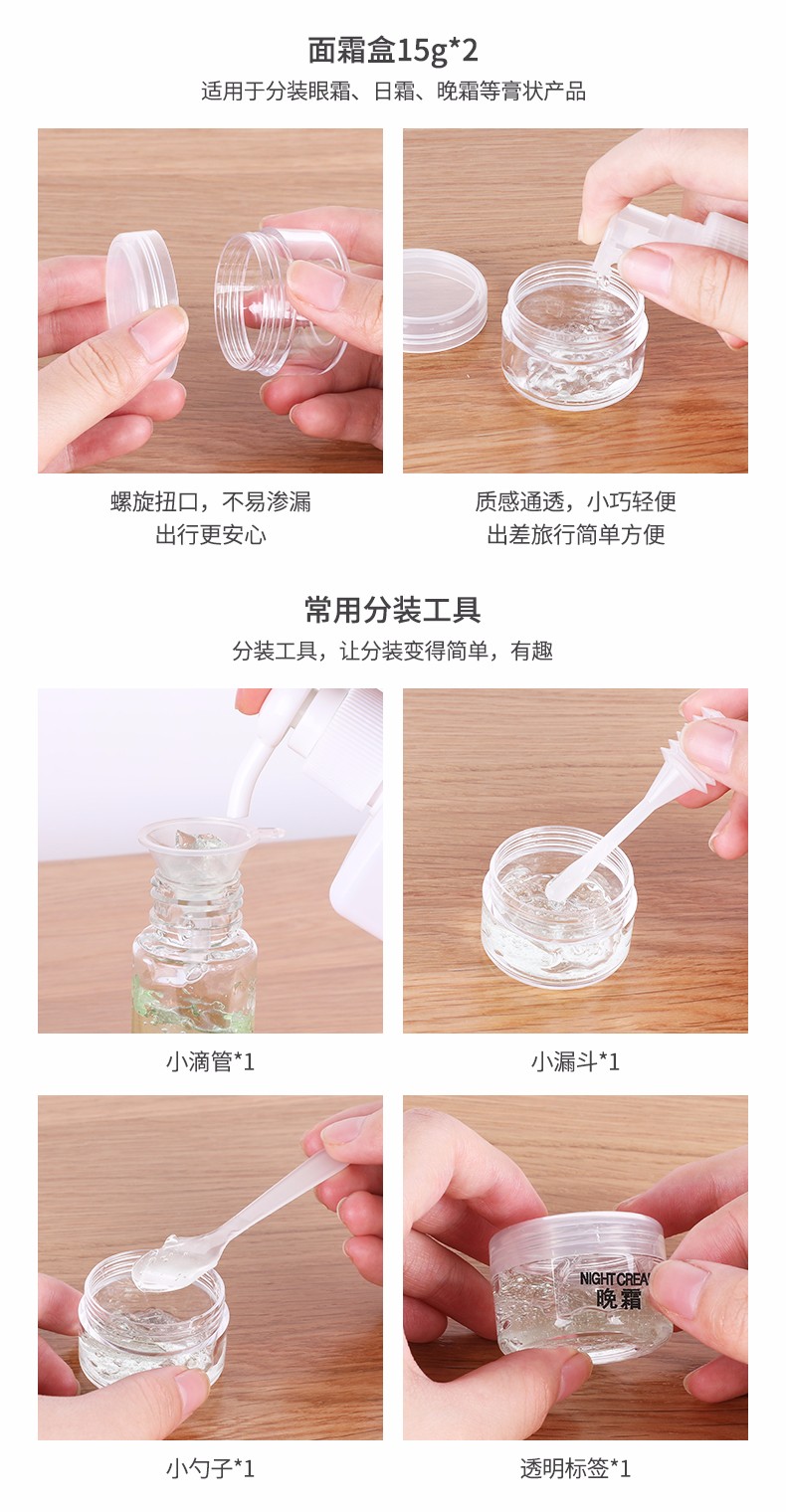 面霜盒15g*2

适用于分装眼霜、日霜、晚霜等膏状产品

螺旋扭口，不易渗漏
出行更安心

质感通透，小巧轻便
出差旅行简单方便

常用分装工具

分装工具，让分装变得简单，有趣

小滴管*1

小漏斗*1

小勺子*1

NIGHT CREA
晚霜

透明标签*1