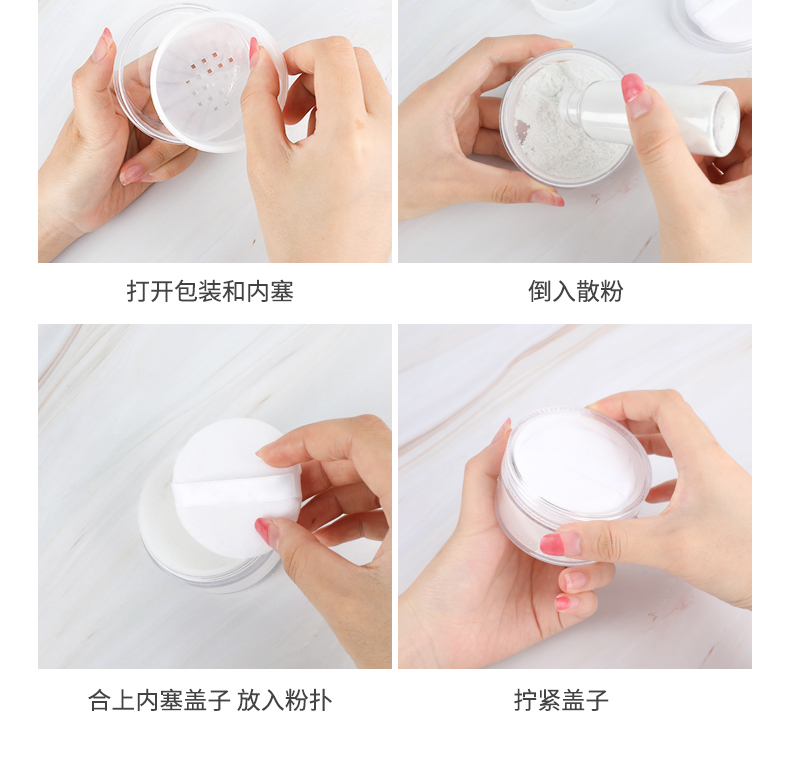 打开包装和内塞

倒入散粉

合上内塞盖子 放入粉扑

拧紧盖子