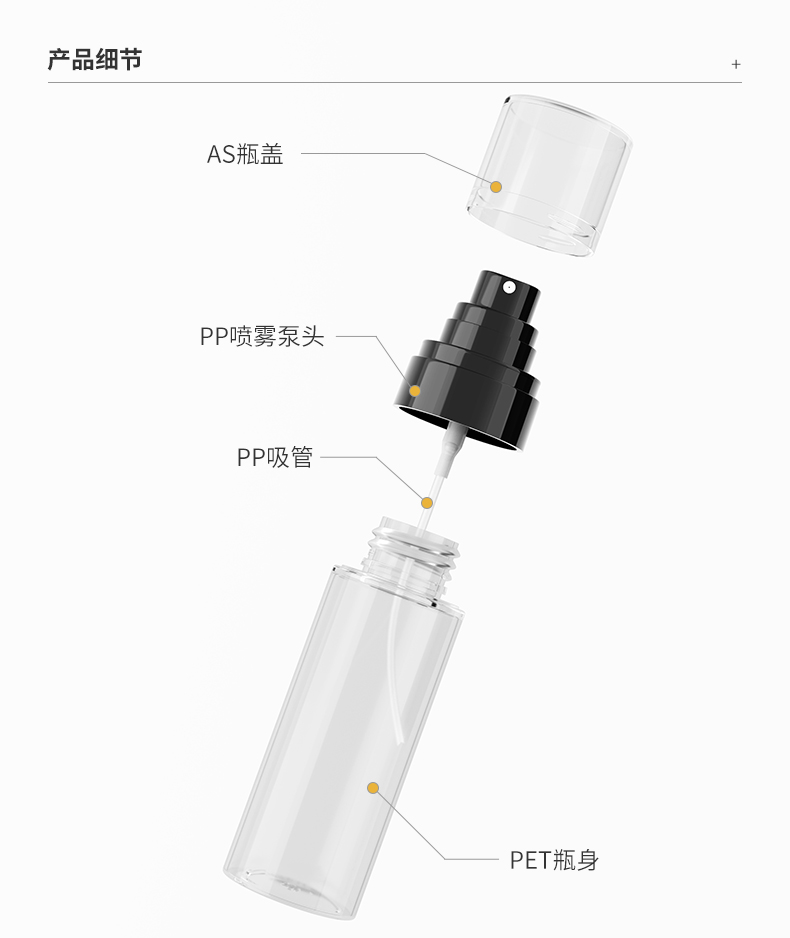 产品细节

+

AS瓶盖

PP喷雾泵头

PP吸管

PET瓶身